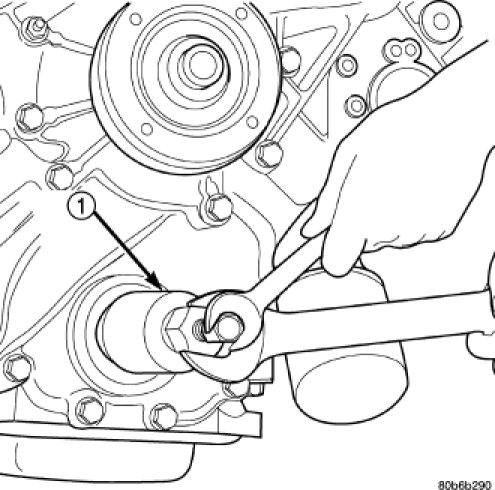 1

80b6b290