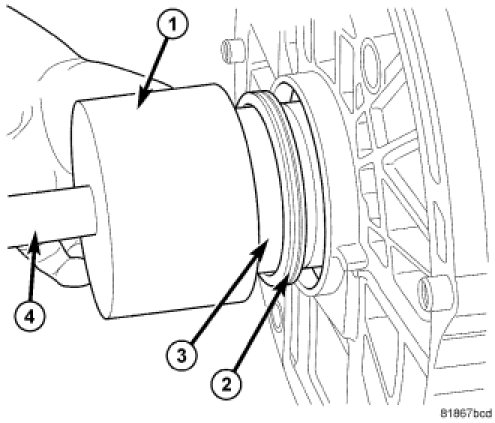 1
4
3
2
81867bcd