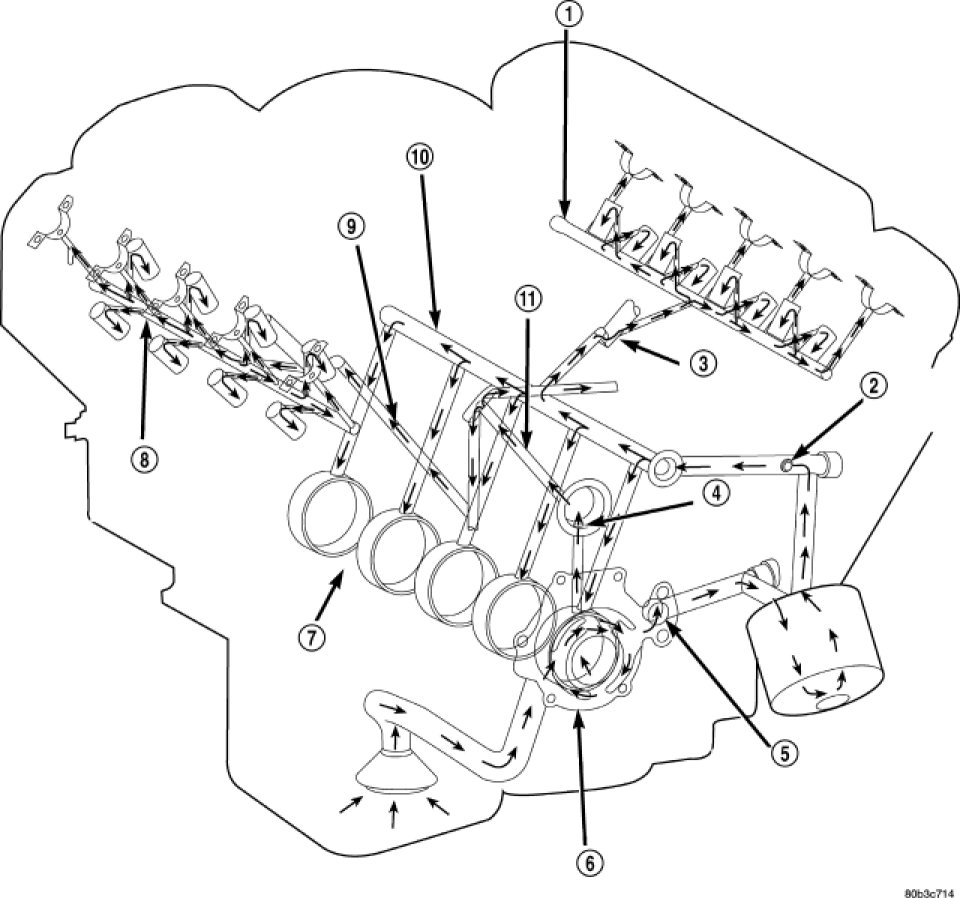 1
10
9
11
3
2
8
4
7
5
6
80b3c714