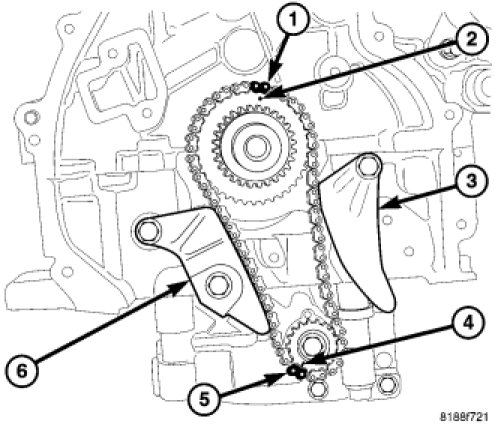 1
2
3
4
5
6
8188f721