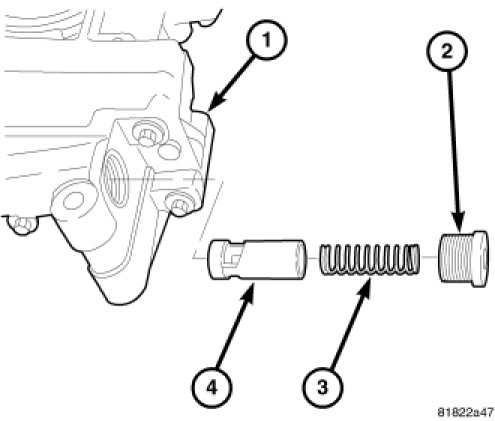 1
2
4
3
81822a47