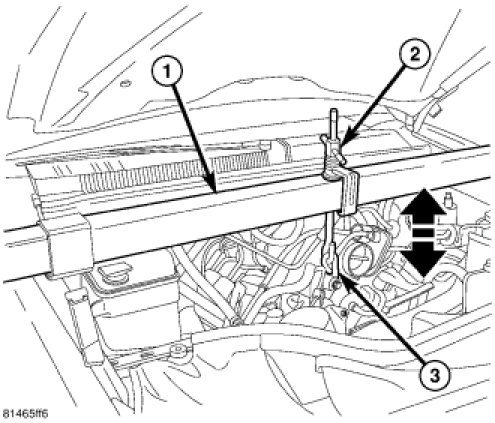 1
2
3
81465ff6