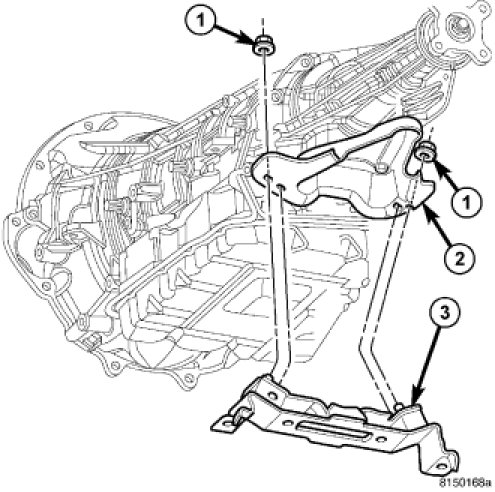 1
1
2
3
8150168a