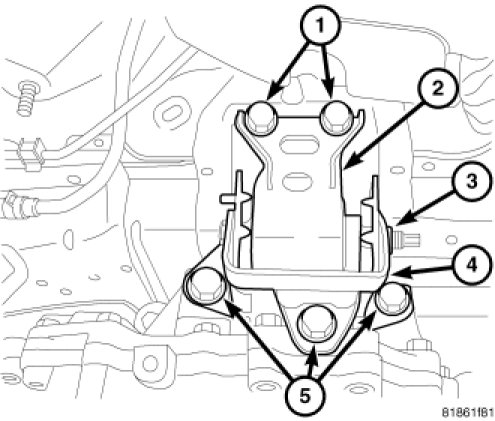 1
2
3
4
5
81861f81