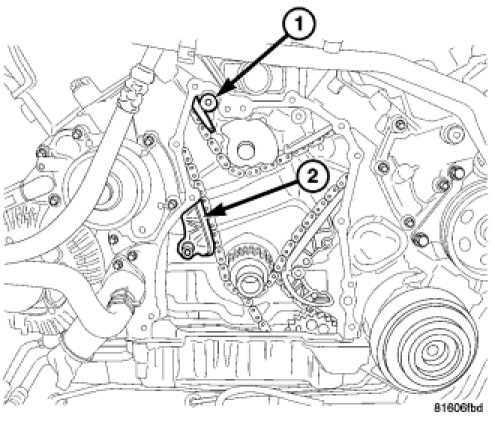 1
2
81606fbd