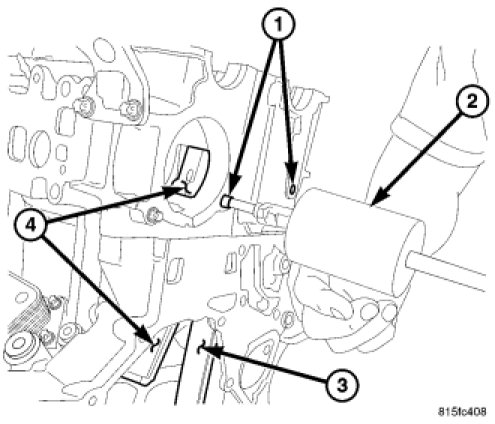 1
2
4
3
815fc408