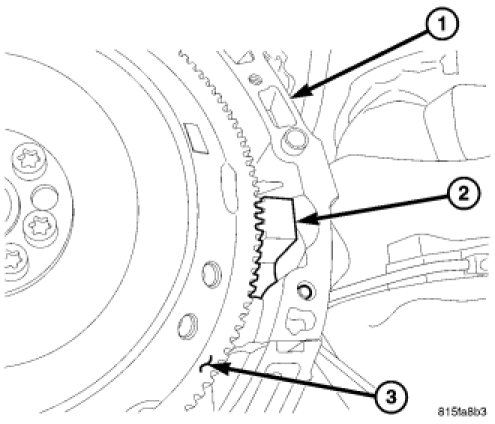 1
2
3
815fa8b3