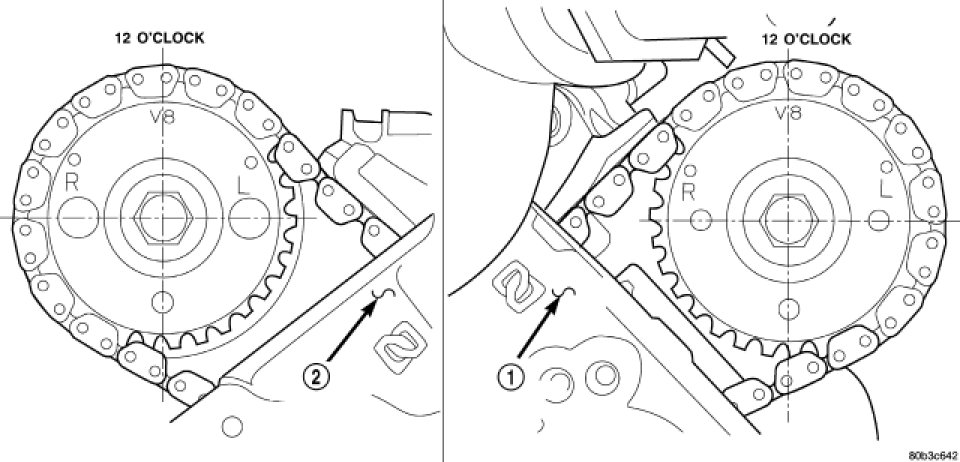 12 O'CLOCK
V8
R
L
2

12 O'CLOCK
V8
R
L
1

80b3c642