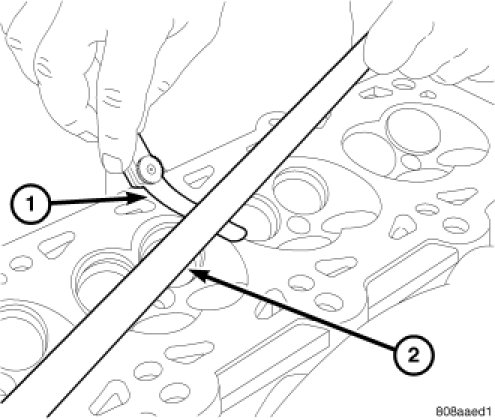 1
2
808aaed1