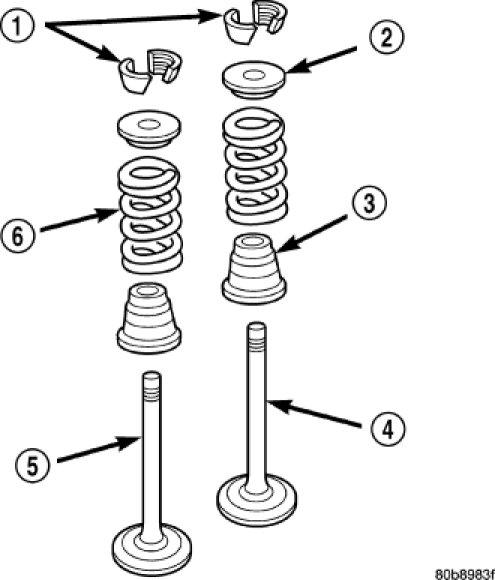 1
2
6
3
4
5
80b8983f