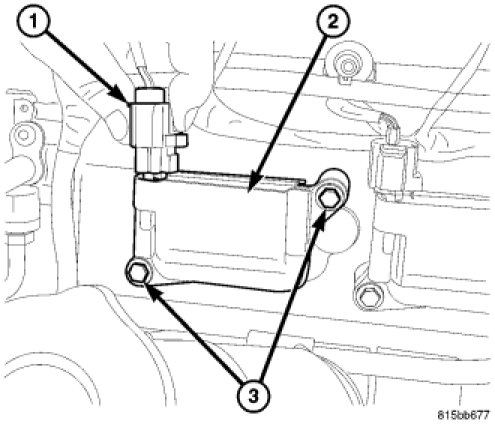 1
2
3
815bb677