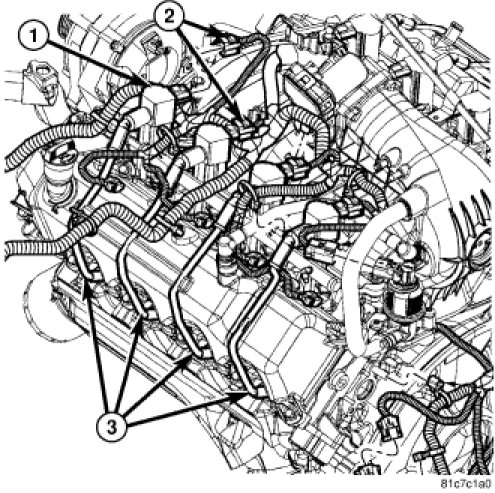 1
2
3
81c7c1a0