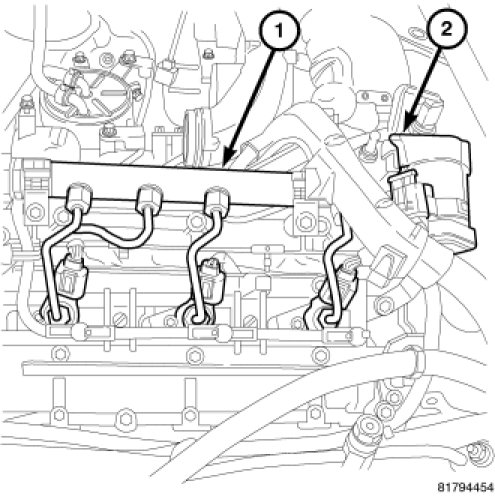 1
2
81794454