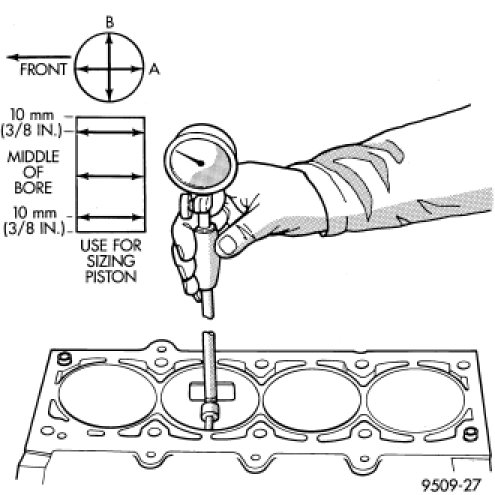 B

FRONT

A

10 mm
(3/8 IN.)

MIDDLE
OF
BORE

10 mm
(3/8 IN.)

USE FOR
SIZING
PISTON

9509-27