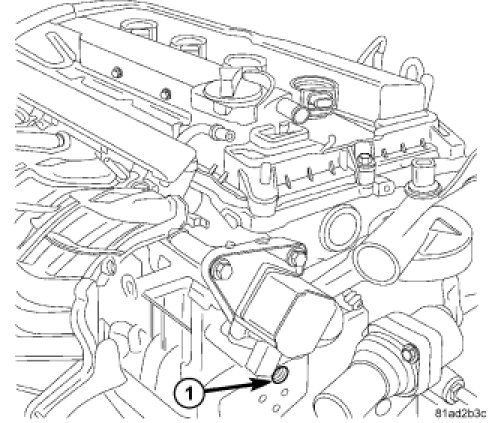 1

81ad2b3c