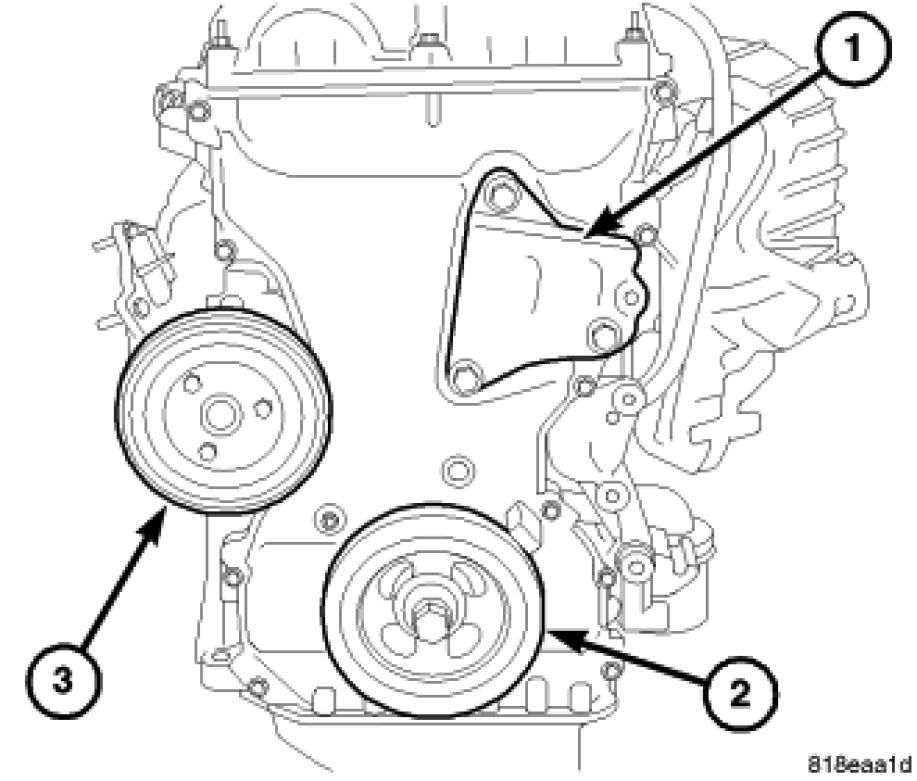 1
3
2
818eaa1d