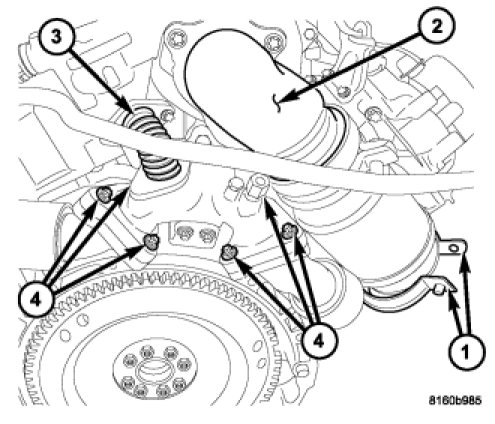 3

2

4

4

1

8160b985