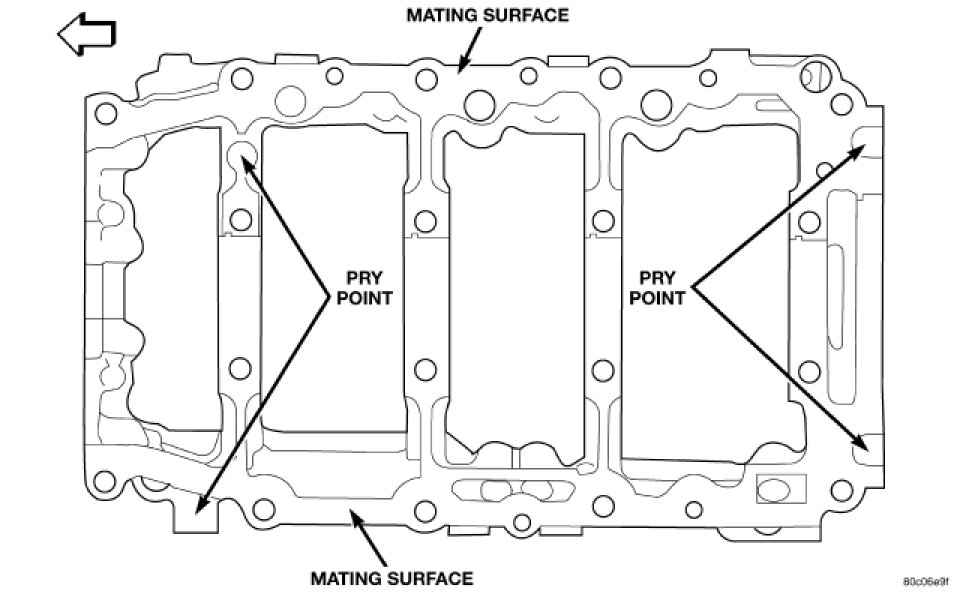 MATING SURFACE

PRY POINT

PRY POINT

MATING SURFACE

80c06e9f