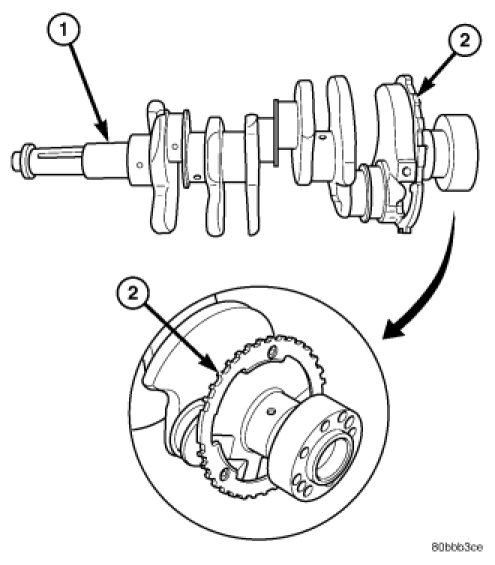 1
2
2
80bbb3ce