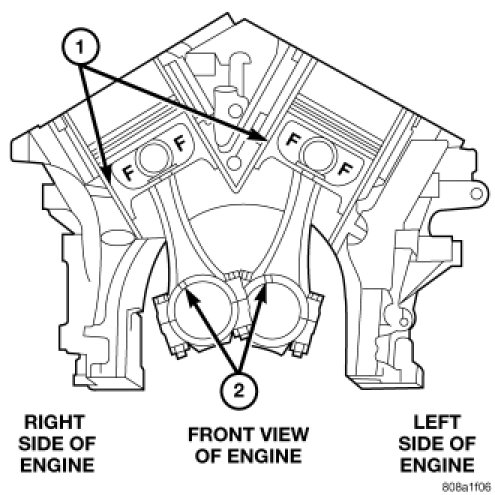 1

F F

F F

2

RIGHT SIDE OF ENGINE

FRONT VIEW OF ENGINE

LEFT SIDE OF ENGINE

808a1f06