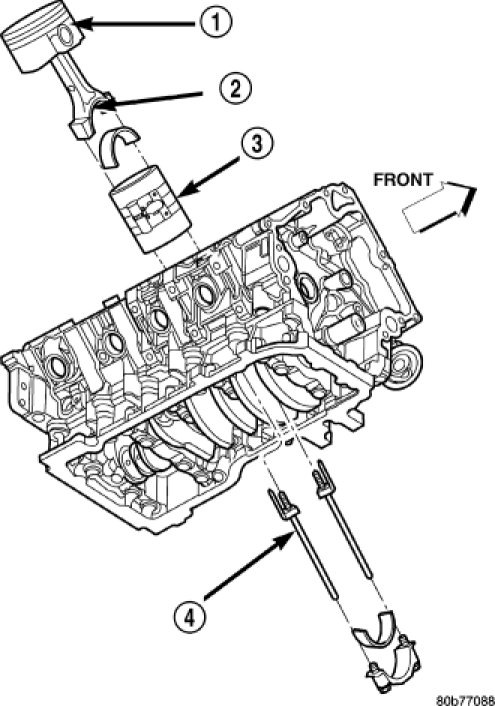 1
2
3
FRONT
4
80b77088