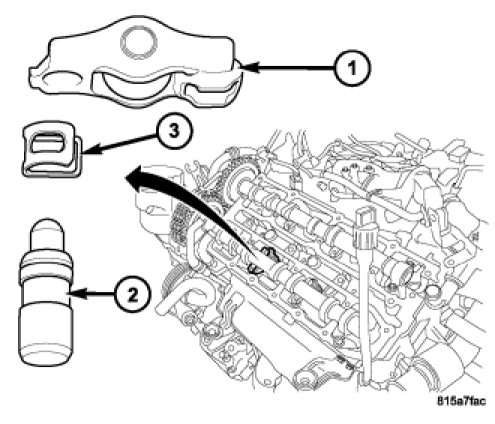 1
3
2
815a7fac