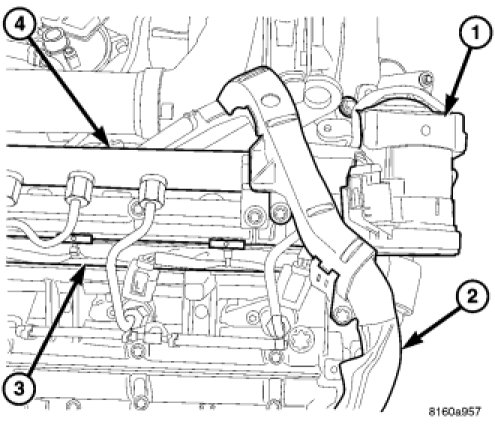 4
1
2
3
8160a957