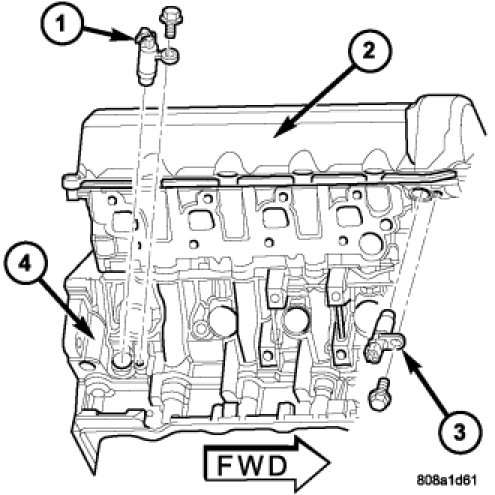 1
2
4
3
FWD
808a1d61