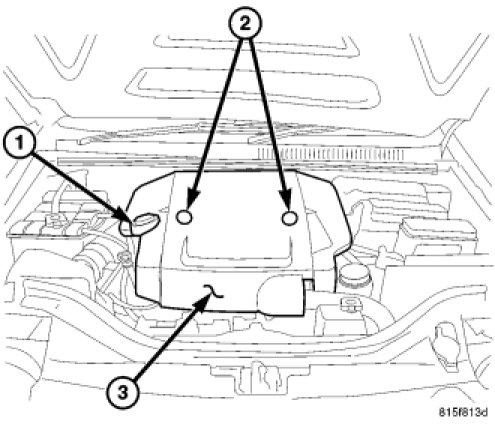 2
1
3
815f813d