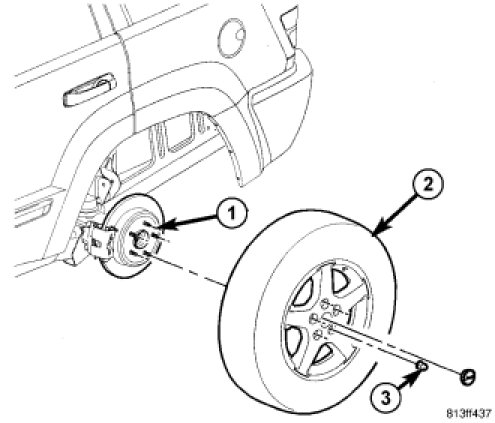 1
2
3
813ff437