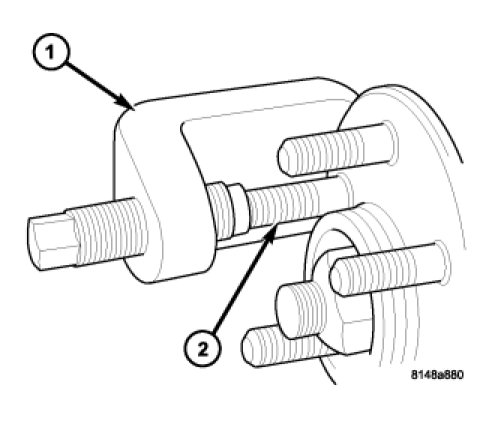 1

2

8148a880