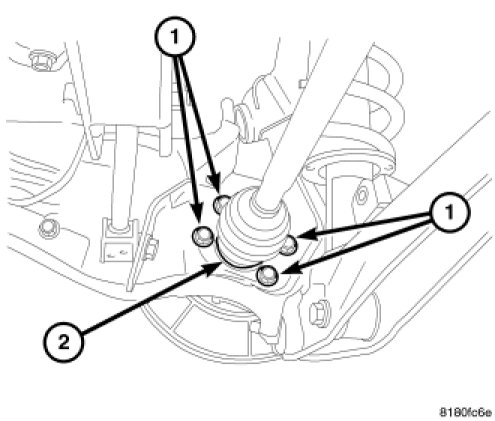 1
1
2
8180fc6e