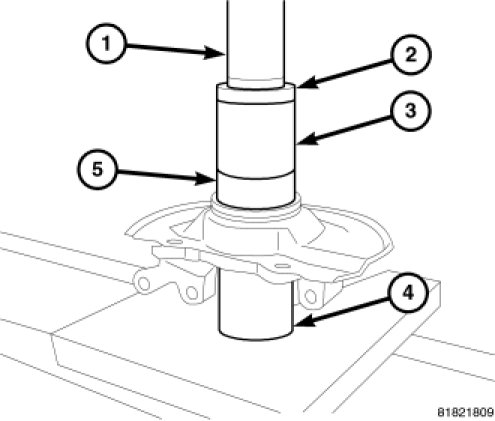 1
2
3
5
4
81821809