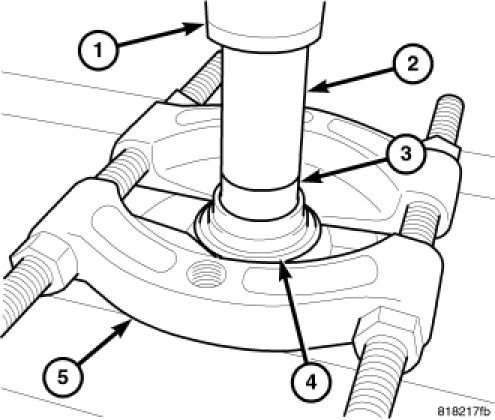 1
2
3
4
5
818217fb