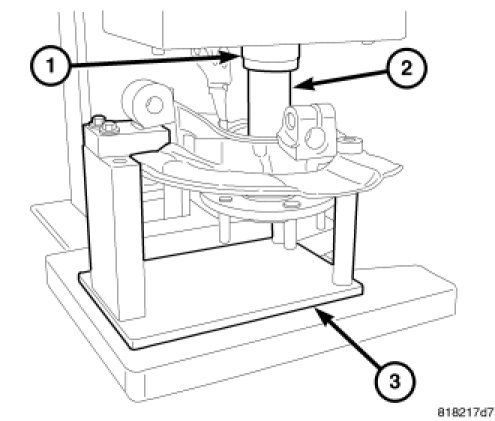 1
2
3
818217d7