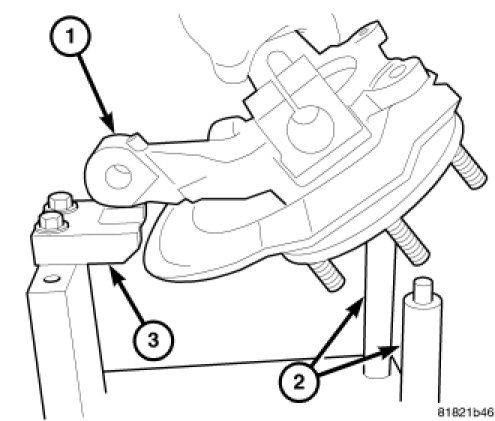 1
3
2
81821b46