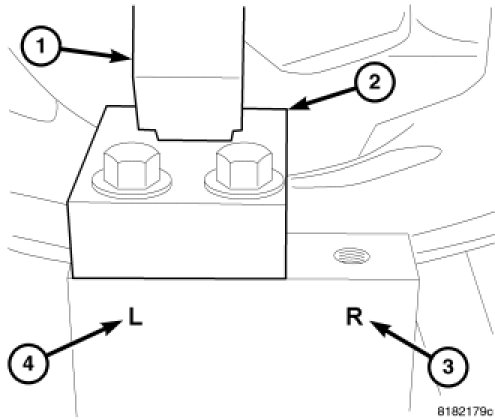 1
2
L
R
4
3
8182179c