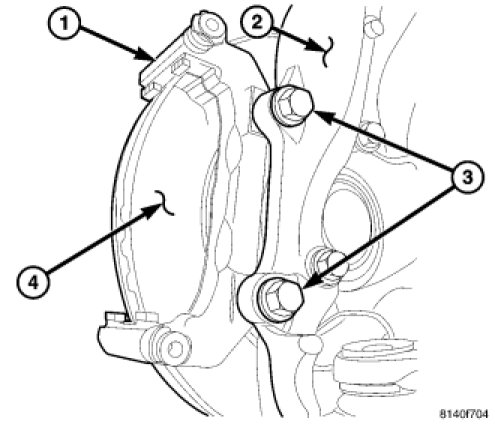 1
2
3
4
8140f704