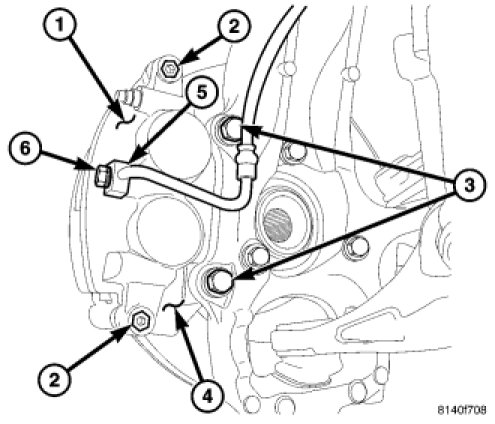 1
2
5
6
3
2
4
8140f708