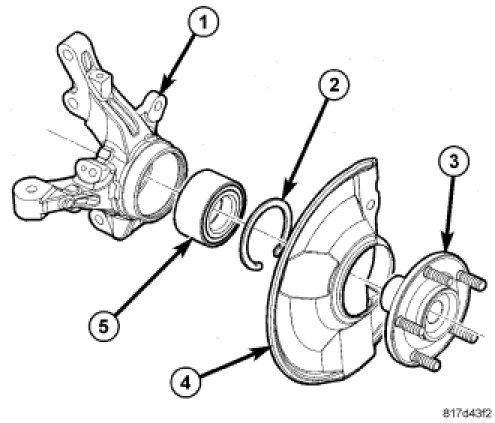 1
2
3
5
4
817d43f2