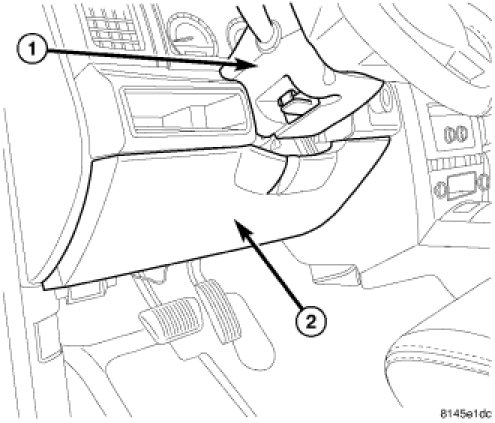 1

2

8145e1dc