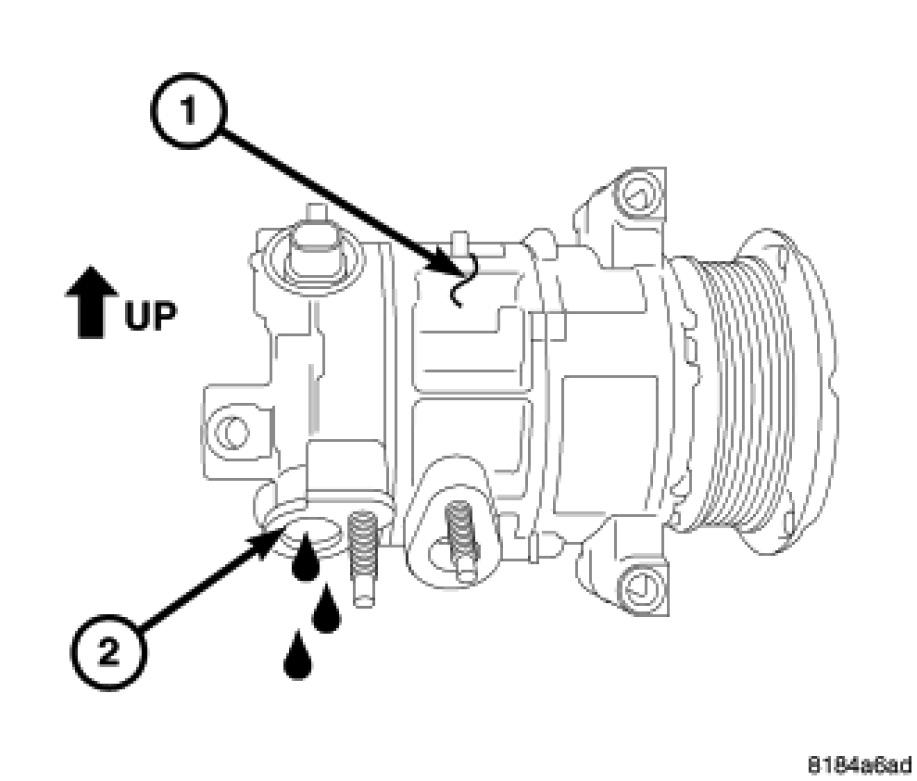 1

UP

2

8184a6ad