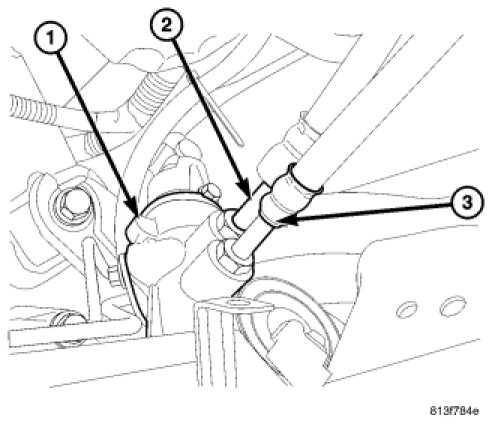 1
2
3
813f784e