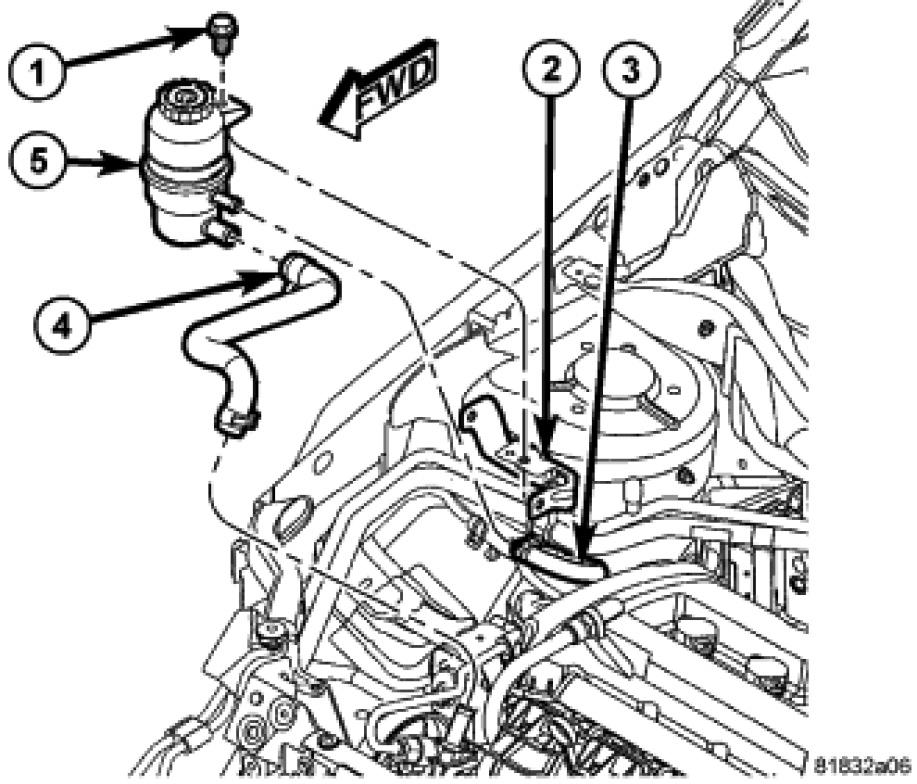 1
FWD
2
3
5
4
81832a06