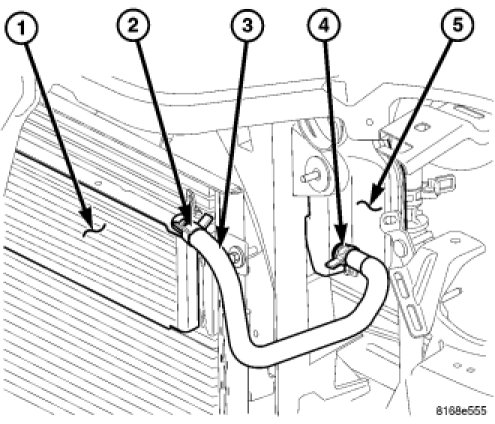 1
2
3
4
5
8168e555