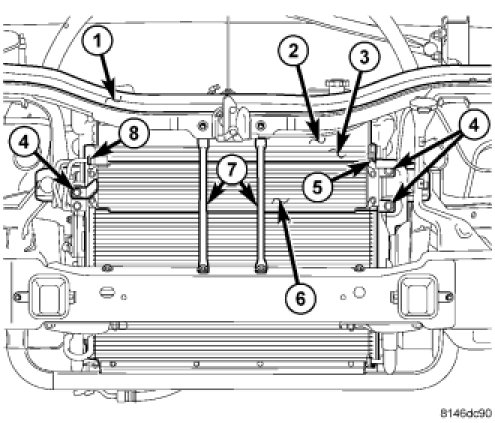 1
2
3
4
8
4
7
5
6
8146dc90