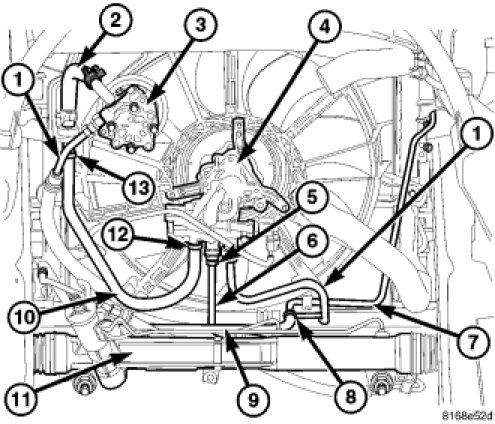 2
3
4
1
1
13
5
12
6
10
7
11
9
8
8168e52d