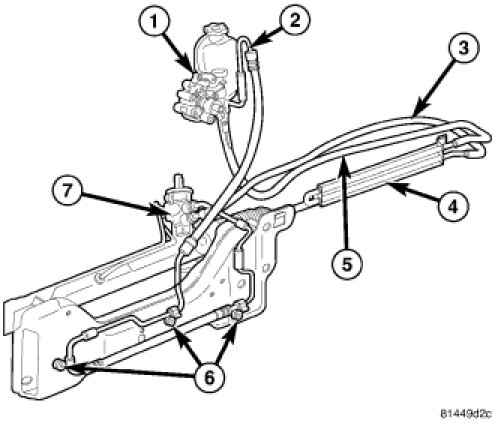 1
2
3
7
4
5
6
81449d2c