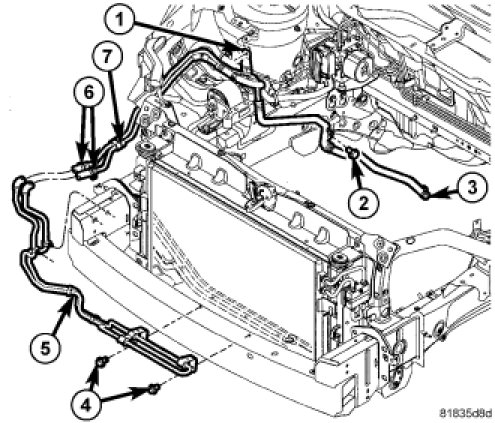 1
7
6
2
3
5
4
81835d8d