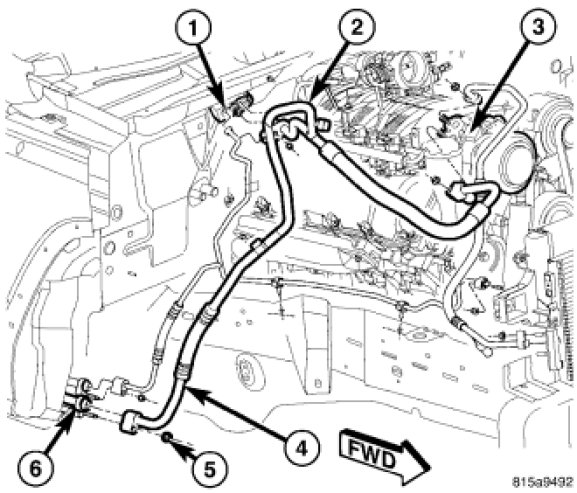 1
2
3
4
5
6
FWD
815a9492